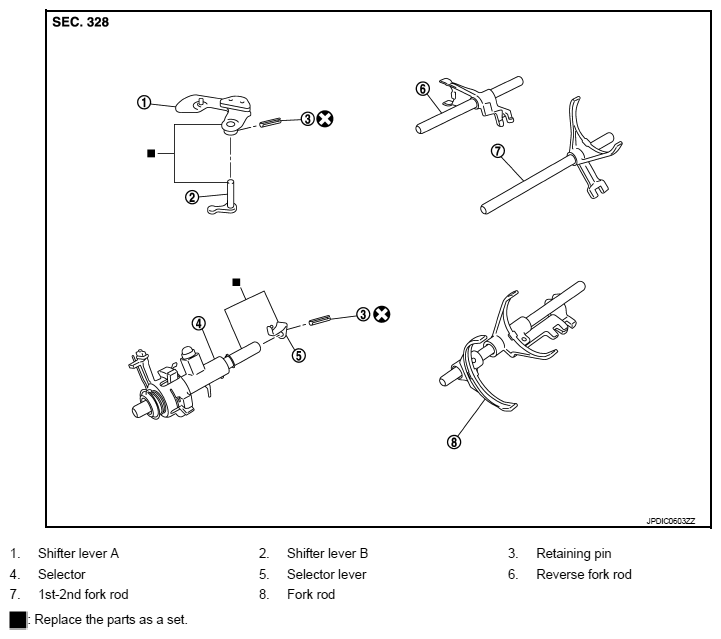 SEC. 328

①
③
■
②
⑥
⑦
■
④
③
⑤
⑧

JPDIC0603ZZ

1. Shifter lever A
2. Shifter lever B
3. Retaining pin
4. Selector
5. Selector lever
6. Reverse fork rod
7. 1st-2nd fork rod
8. Fork rod

■: Replace the parts as a set.