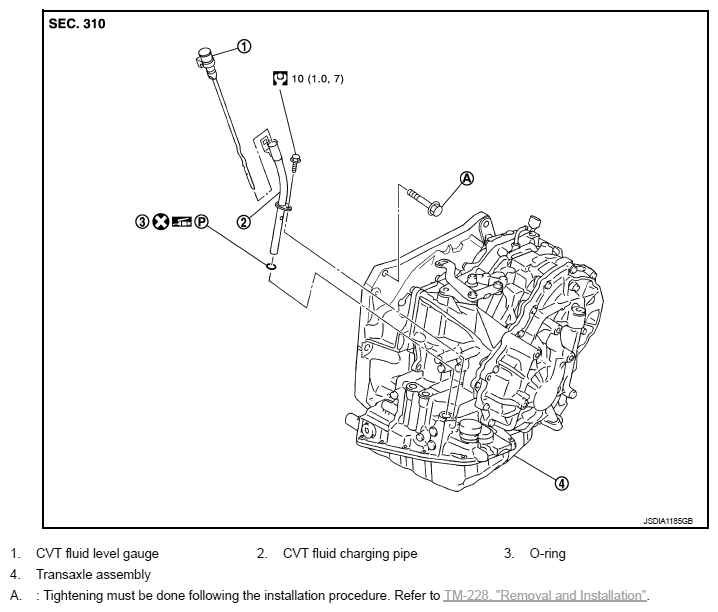 SEC. 310

①

10 (1.0, 7)

Ⓐ

③ Ⓟ

②

④

JSDIA1185GB

1. CVT fluid level gauge
2. CVT fluid charging pipe
3. O-ring
4. Transaxle assembly
A. : Tightening must be done following the installation procedure. Refer to TM-228, "Removal and Installation".