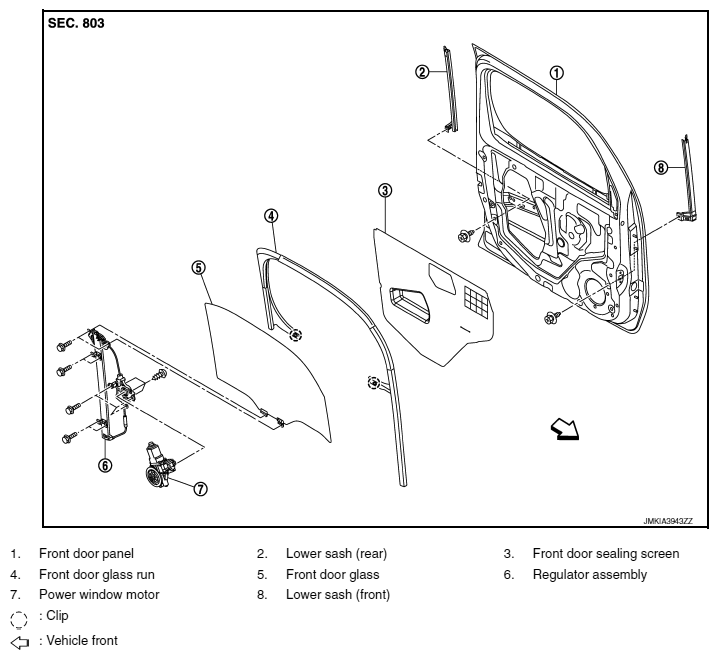 SEC. 803

②
①
⑧
③
④
⑤
⑥
⑦

JMKIA3943ZZ

1. Front door panel
2. Lower sash (rear)
3. Front door sealing screen
4. Front door glass run
5. Front door glass
6. Regulator assembly
7. Power window motor
8. Lower sash (front)

: Clip

: Vehicle front