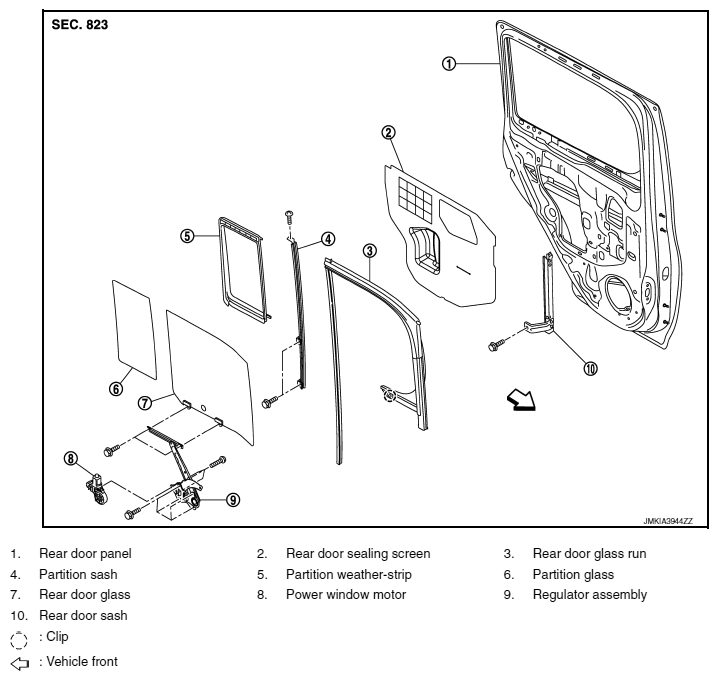 SEC. 823

1
2
3
4
5
6
7
8
9
10

JMKIA3944ZZ

1. Rear door panel
2. Rear door sealing screen
3. Rear door glass run
4. Partition sash
5. Partition weather-strip
6. Partition glass
7. Rear door glass
8. Power window motor
9. Regulator assembly
10. Rear door sash

: Clip

: Vehicle front