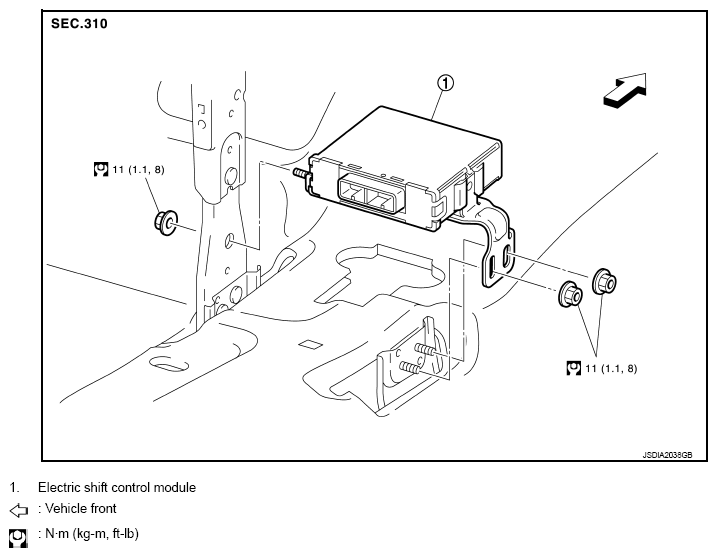 SEC.310

1

11 (1.1, 8)

11 (1.1, 8)

JSDIA2038GB

1. Electric shift control module

: Vehicle front

: N·m (kg-m, ft-lb)