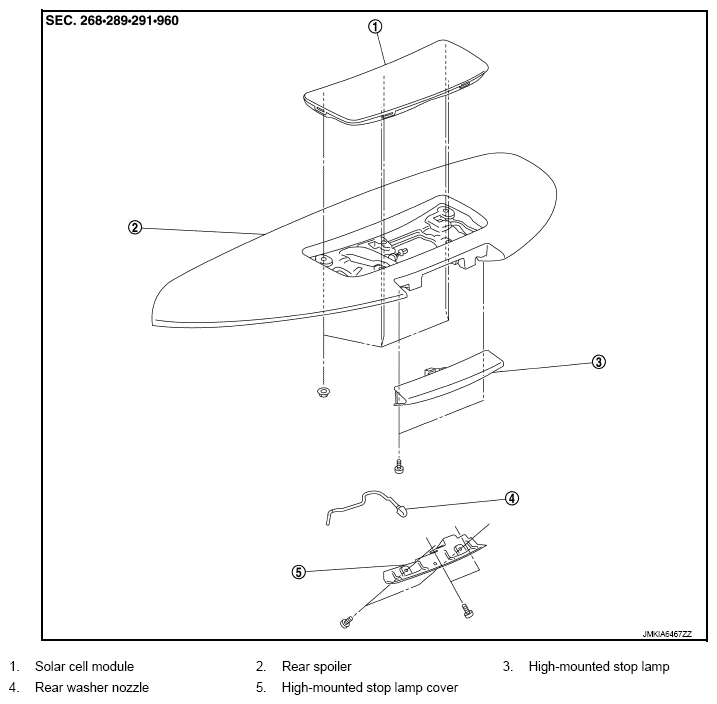 SEC. 268•289•291•960

①

②

③

④

⑤

JMKIA6467ZZ

1. Solar cell module
2. Rear spoiler
3. High-mounted stop lamp
4. Rear washer nozzle
5. High-mounted stop lamp cover