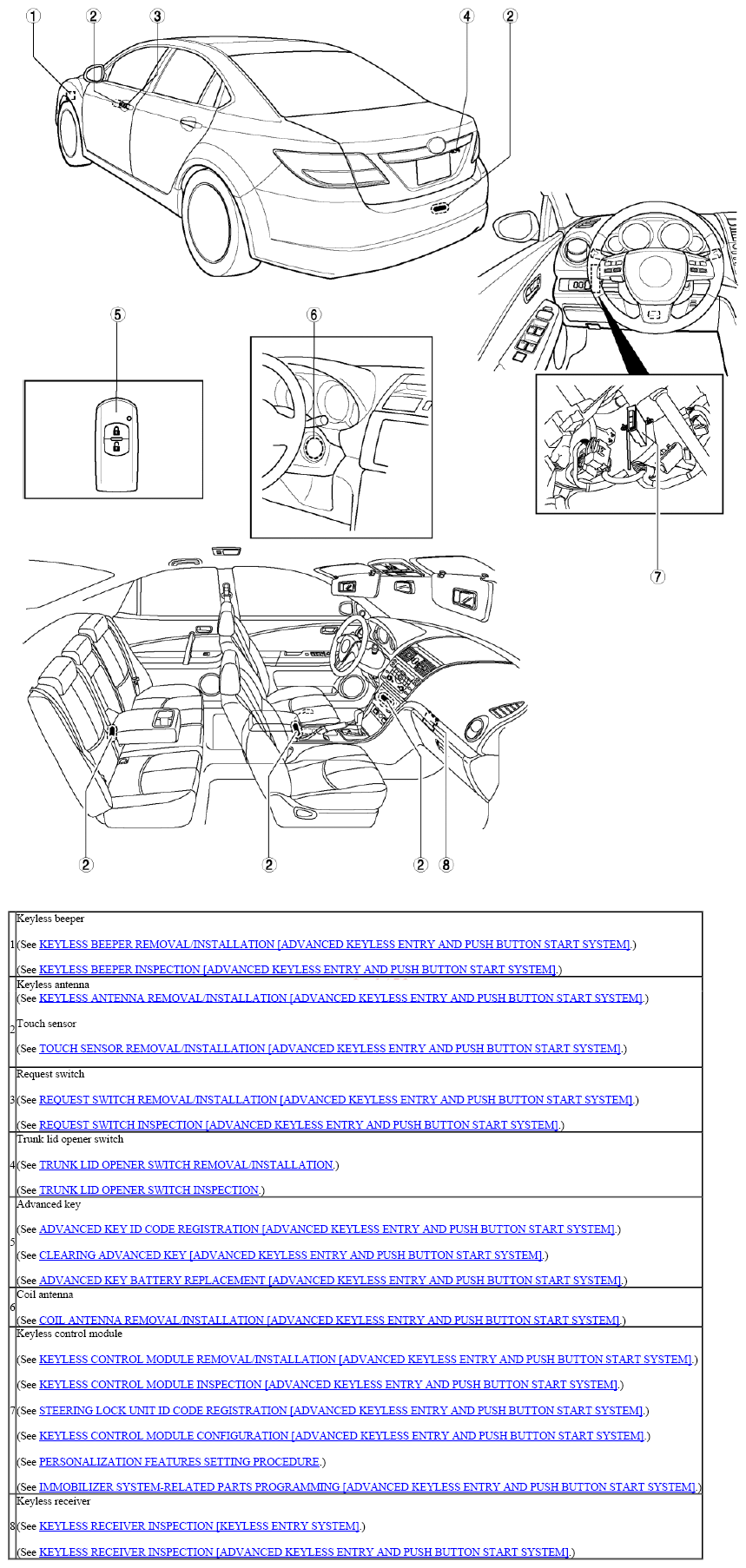 ①
②
③
④
②
⑤
⑥
⑦
②
②
②
⑧

| | |
|---|---|
| 1 | Keyless beeper<br><br>(See KEYLESS BEEPER REMOVAL/INSTALLATION [ADVANCED KEYLESS ENTRY AND PUSH BUTTON START SYSTEM].)<br><br>(See KEYLESS BEEPER INSPECTION [ADVANCED KEYLESS ENTRY AND PUSH BUTTON START SYSTEM].) |
| 2 | Keyless antenna<br>(See KEYLESS ANTENNA REMOVAL/INSTALLATION [ADVANCED KEYLESS ENTRY AND PUSH BUTTON START SYSTEM].)<br><br>Touch sensor<br><br>(See TOUCH SENSOR REMOVAL/INSTALLATION [ADVANCED KEYLESS ENTRY AND PUSH BUTTON START SYSTEM].) |
| 3 | Request switch<br><br>(See REQUEST SWITCH REMOVAL/INSTALLATION [ADVANCED KEYLESS ENTRY AND PUSH BUTTON START SYSTEM].)<br><br>(See REQUEST SWITCH INSPECTION [ADVANCED KEYLESS ENTRY AND PUSH BUTTON START SYSTEM].) |
| 4 | Trunk lid opener switch<br><br>(See TRUNK LID OPENER SWITCH REMOVAL/INSTALLATION.)<br><br>(See TRUNK LID OPENER SWITCH INSPECTION.) |
| 5 | Advanced key<br><br>(See ADVANCED KEY ID CODE REGISTRATION [ADVANCED KEYLESS ENTRY AND PUSH BUTTON START SYSTEM].)<br><br>(See CLEARING ADVANCED KEY [ADVANCED KEYLESS ENTRY AND PUSH BUTTON START SYSTEM].)<br><br>(See ADVANCED KEY BATTERY REPLACEMENT [ADVANCED KEYLESS ENTRY AND PUSH BUTTON START SYSTEM].) |
| 6 | Coil antenna<br><br>(See COIL ANTENNA REMOVAL/INSTALLATION [ADVANCED KEYLESS ENTRY AND PUSH BUTTON START SYSTEM].) |
| 7 | Keyless control module<br><br>(See KEYLESS CONTROL MODULE REMOVAL/INSTALLATION [ADVANCED KEYLESS ENTRY AND PUSH BUTTON START SYSTEM].)<br><br>(See KEYLESS CONTROL MODULE INSPECTION [ADVANCED KEYLESS ENTRY AND PUSH BUTTON START SYSTEM].)<br><br>(See STEERING LOCK UNIT ID CODE REGISTRATION [ADVANCED KEYLESS ENTRY AND PUSH BUTTON START SYSTEM].)<br><br>(See KEYLESS CONTROL MODULE CONFIGURATION [ADVANCED KEYLESS ENTRY AND PUSH BUTTON START SYSTEM].)<br><br>(See PERSONALIZATION FEATURES SETTING PROCEDURE.)<br><br>(See IMMOBILIZER SYSTEM-RELATED PARTS PROGRAMMING [ADVANCED KEYLESS ENTRY AND PUSH BUTTON START SYSTEM].) |
| 8 | Keyless receiver<br><br>(See KEYLESS RECEIVER INSPECTION [KEYLESS ENTRY SYSTEM].)<br><br>(See KEYLESS RECEIVER INSPECTION [ADVANCED KEYLESS ENTRY AND PUSH BUTTON START SYSTEM].) |