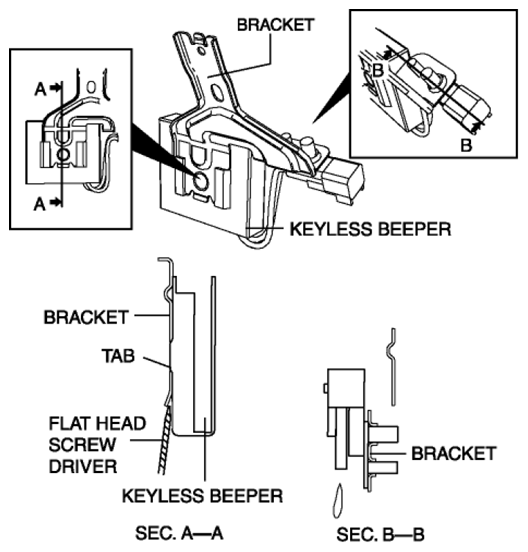 BRACKET

A

A

B

B

KEYLESS BEEPER

BRACKET

TAB

FLAT HEAD SCREW DRIVER

KEYLESS BEEPER

SEC. A—A

BRACKET

SEC. B—B