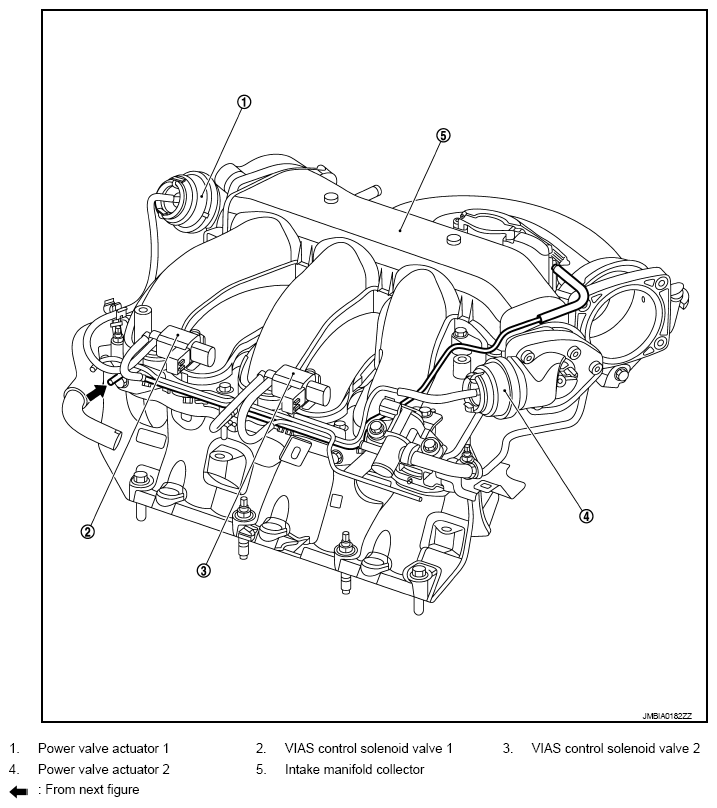 1
5
2
3
4
JMBIA0182ZZ

1. Power valve actuator 1
2. VIAS control solenoid valve 1
3. VIAS control solenoid valve 2
4. Power valve actuator 2
5. Intake manifold collector

: From next figure