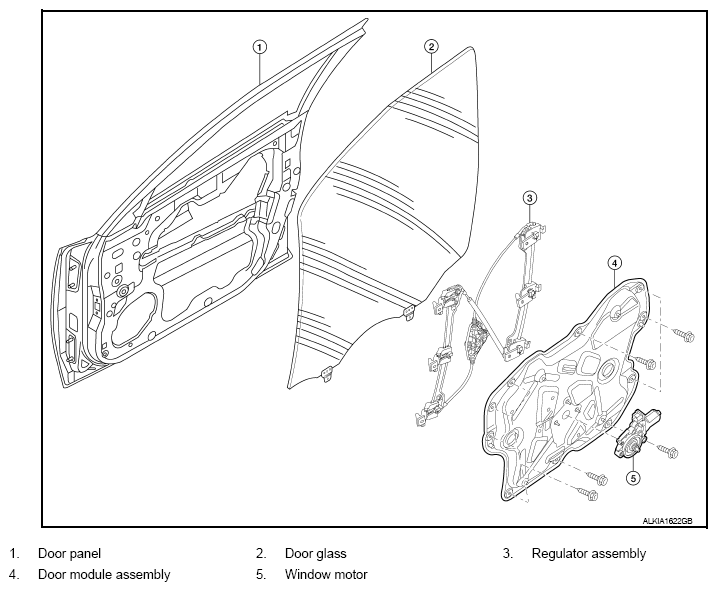 1

2

3

4

5

ALKIA1622GB

1. Door panel
2. Door glass
3. Regulator assembly
4. Door module assembly
5. Window motor