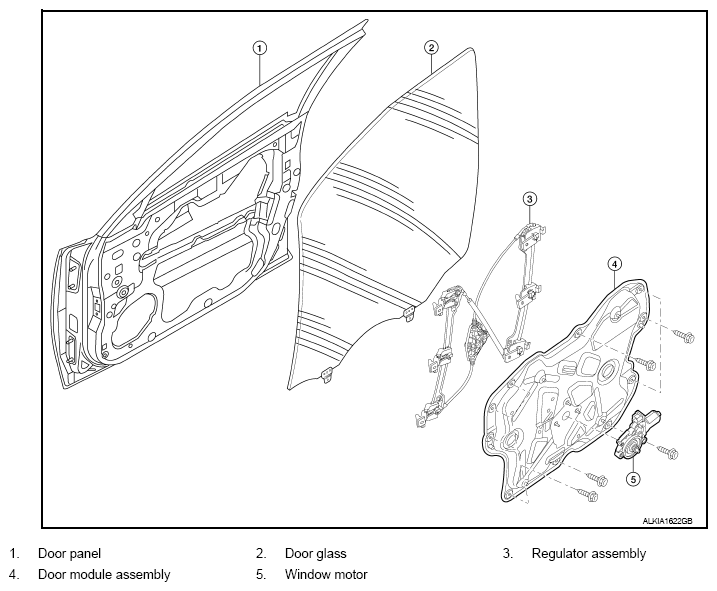 1
2
3
4
5

ALKIA1622GB

1. Door panel
2. Door glass
3. Regulator assembly
4. Door module assembly
5. Window motor