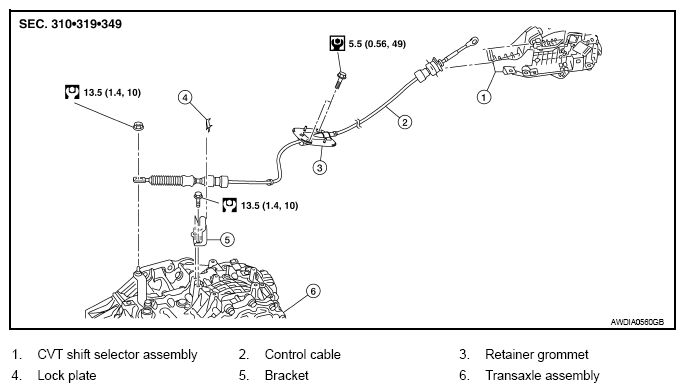 SEC. 310•319•349

5.5 (0.56, 49)

13.5 (1.4, 10)

4

1

2

3

13.5 (1.4, 10)

5

6

AWDIA0580GB

1. CVT shift selector assembly
2. Control cable
3. Retainer grommet
4. Lock plate
5. Bracket
6. Transaxle assembly