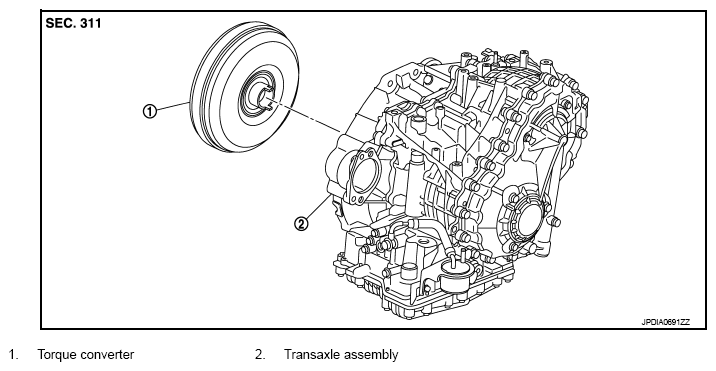 SEC. 311

①

②

JPDIA0691ZZ

1. Torque converter
2. Transaxle assembly