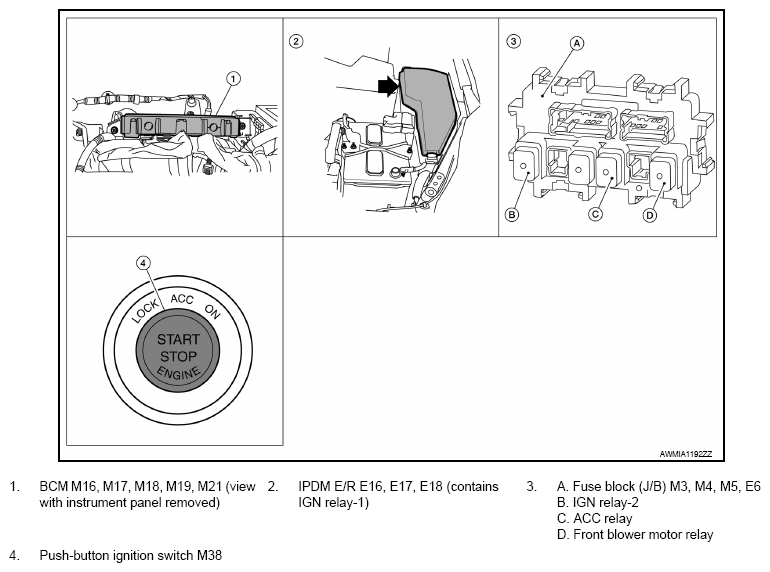 1

2

3

A

B

C

D

4

LOCK ACC ON

START STOP ENGINE

AWMIA1192ZZ

1. BCM M16, M17, M18, M19, M21 (view with instrument panel removed)

2. IPDM E/R E16, E17, E18 (contains IGN relay-1)

3. A. Fuse block (J/B) M3, M4, M5, E6
B. IGN relay-2
C. ACC relay
D. Front blower motor relay

4. Push-button ignition switch M38