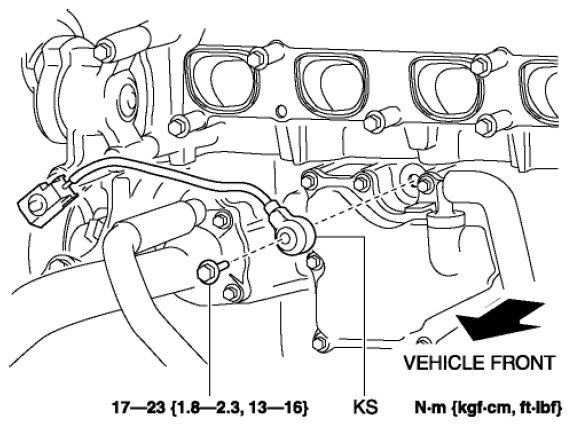 VEHICLE FRONT

17—23 {1.8—2.3, 13—16}

KS

N·m {kgf·cm, ft·lbf}