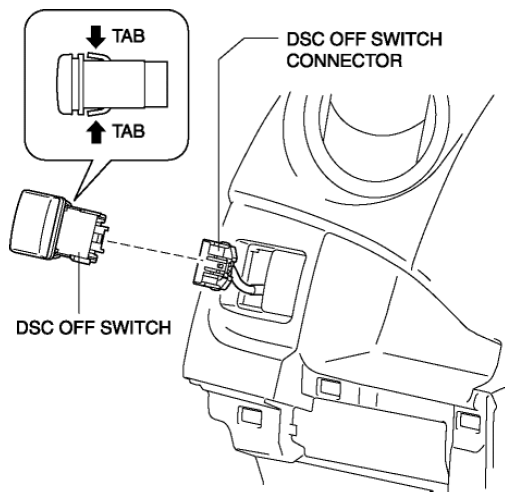 TAB

TAB

DSC OFF SWITCH CONNECTOR

DSC OFF SWITCH