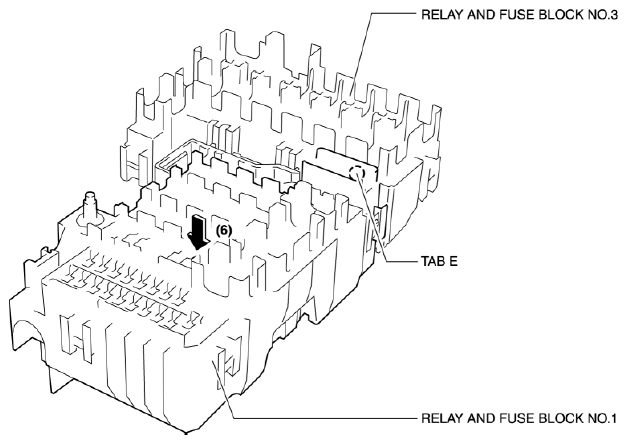 RELAY AND FUSE BLOCK NO.3

(6)

TAB E

RELAY AND FUSE BLOCK NO.1