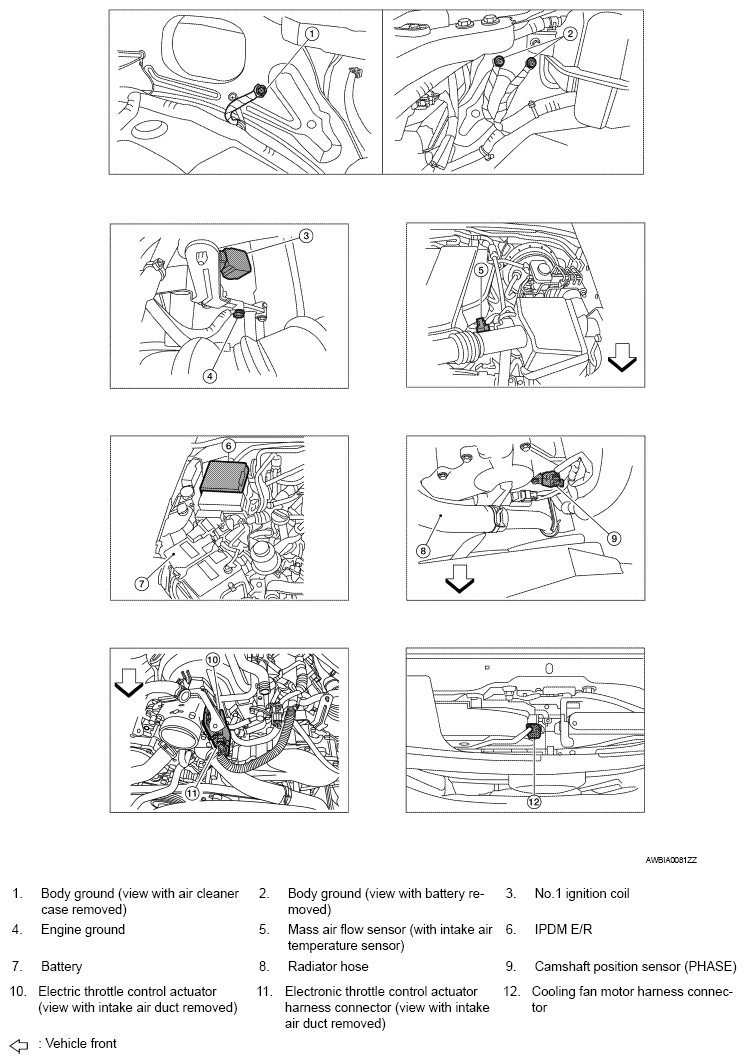 1

2

3

4

5

6

7

8

9

10

11

12

AWBIA0081ZZ

1. Body ground (view with air cleaner case removed)
2. Body ground (view with battery removed)
3. No.1 ignition coil
4. Engine ground
5. Mass air flow sensor (with intake air temperature sensor)
6. IPDM E/R
7. Battery
8. Radiator hose
9. Camshaft position sensor (PHASE)
10. Electric throttle control actuator (view with intake air duct removed)
11. Electronic throttle control actuator harness connector (view with intake air duct removed)
12. Cooling fan motor harness connector

: Vehicle front