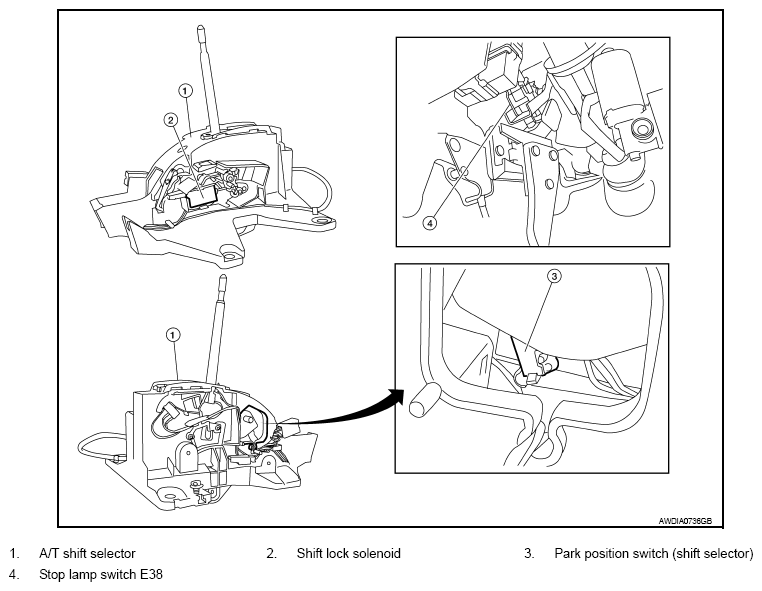 1
2
4
1
3
AWDIA0736GB

1. A/T shift selector
2. Shift lock solenoid
3. Park position switch (shift selector)
4. Stop lamp switch E38