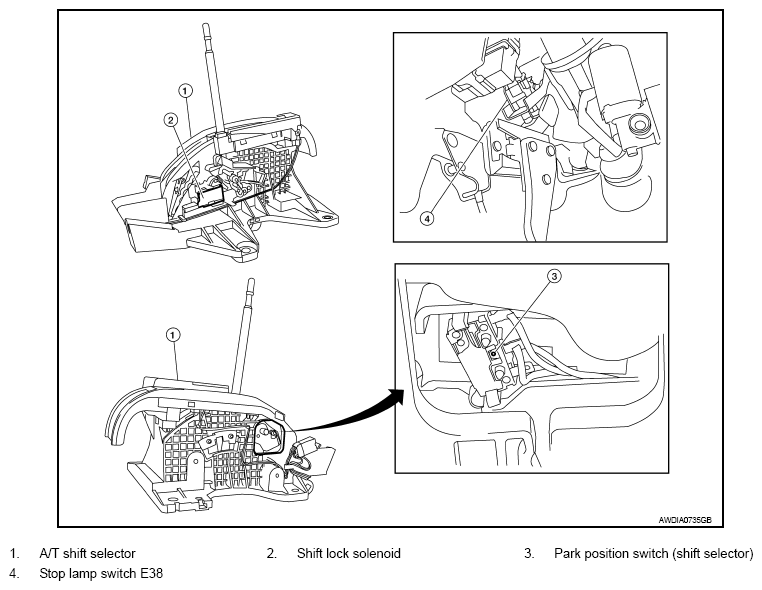 1
2
4
1
3
AWDIA0735GB

1. A/T shift selector
2. Shift lock solenoid
3. Park position switch (shift selector)
4. Stop lamp switch E38