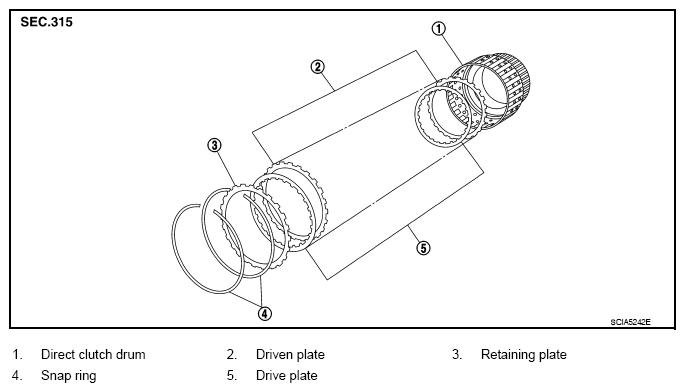 SEC.315

1

2

3

4

5

SCIA5242E

1. Direct clutch drum
2. Driven plate
3. Retaining plate
4. Snap ring
5. Drive plate