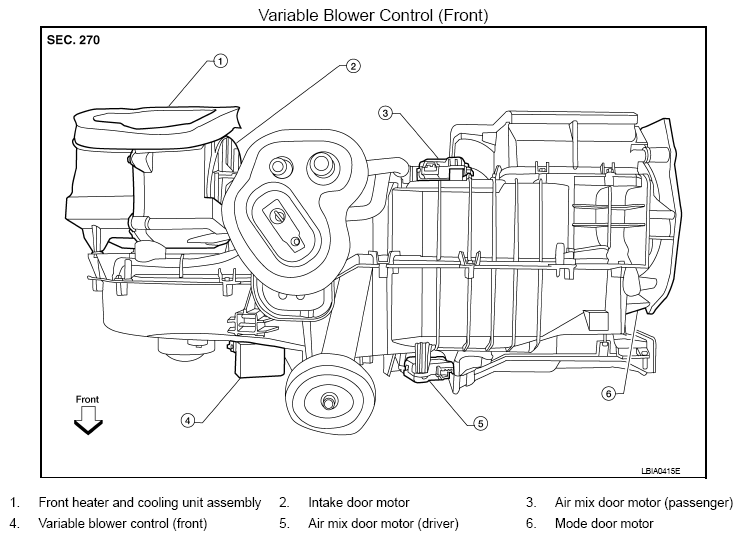 Variable Blower Control (Front)

SEC. 270

1
2
3
4
5
6

Front

LBIA0415E

1. Front heater and cooling unit assembly
2. Intake door motor
3. Air mix door motor (passenger)
4. Variable blower control (front)
5. Air mix door motor (driver)
6. Mode door motor