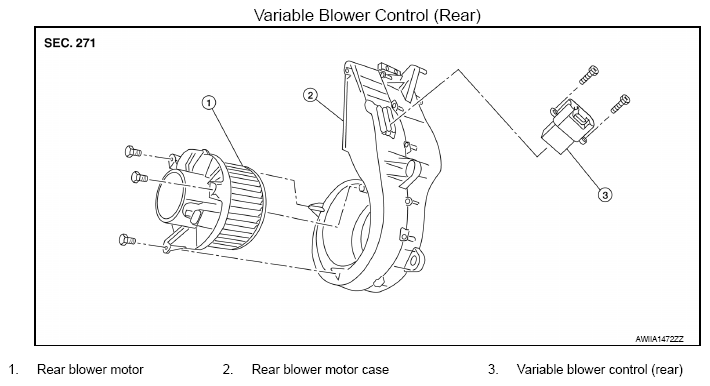 Variable Blower Control (Rear)

SEC. 271

1

2

3

AWIIA1472ZZ

1. Rear blower motor
2. Rear blower motor case
3. Variable blower control (rear)