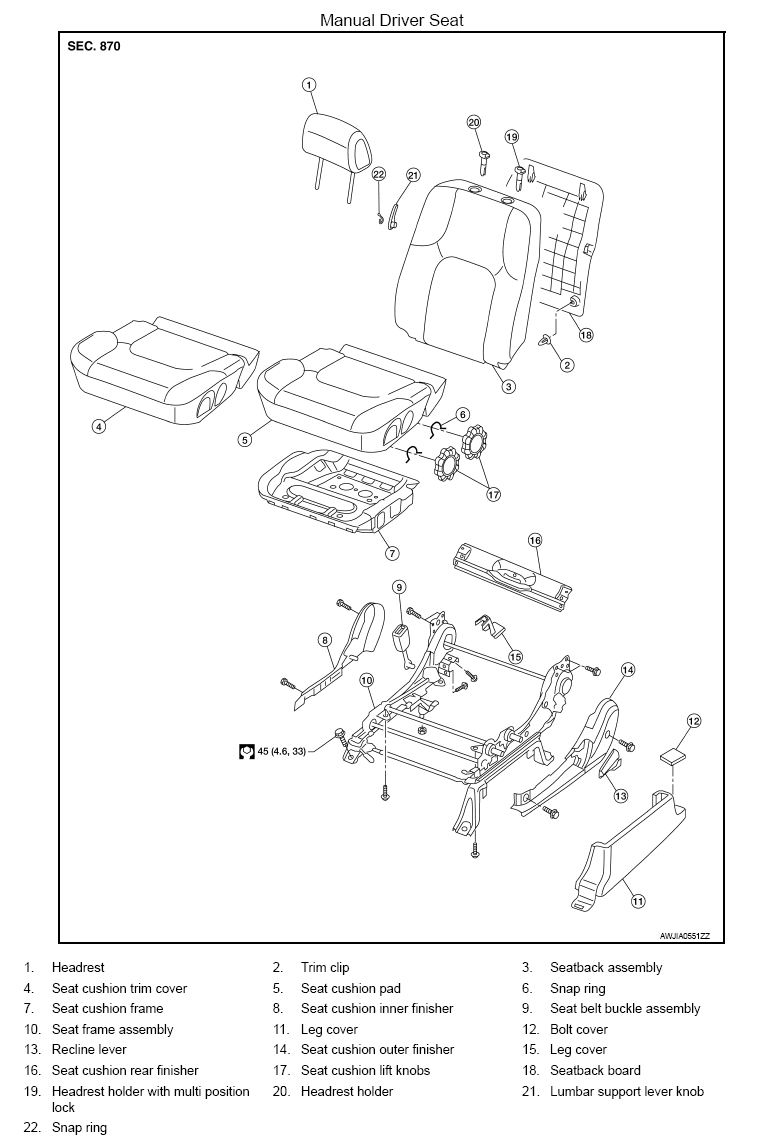 Manual Driver Seat

SEC. 870

1
20
19
22
21
18
2
3
4
5
6
17
7
16
9
8
15
10
14
12
45 (4.6, 33)
13
11

AWJIA0551ZZ

1. Headrest
2. Trim clip
3. Seatback assembly
4. Seat cushion trim cover
5. Seat cushion pad
6. Snap ring
7. Seat cushion frame
8. Seat cushion inner finisher
9. Seat belt buckle assembly
10. Seat frame assembly
11. Leg cover
12. Bolt cover
13. Recline lever
14. Seat cushion outer finisher
15. Leg cover
16. Seat cushion rear finisher
17. Seat cushion lift knobs
18. Seatback board
19. Headrest holder with multi position lock
20. Headrest holder
21. Lumbar support lever knob
22. Snap ring