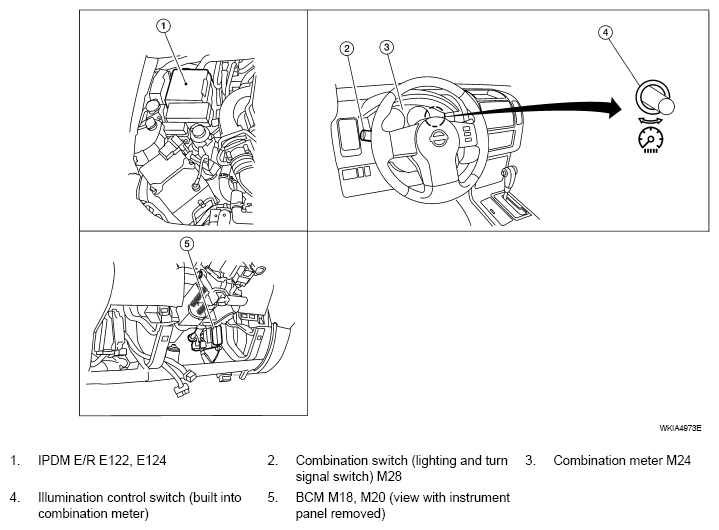 1

2

3

4

5

WKIA4973E

1. IPDM E/R E122, E124

2. Combination switch (lighting and turn signal switch) M28

3. Combination meter M24

4. Illumination control switch (built into combination meter)

5. BCM M18, M20 (view with instrument panel removed)