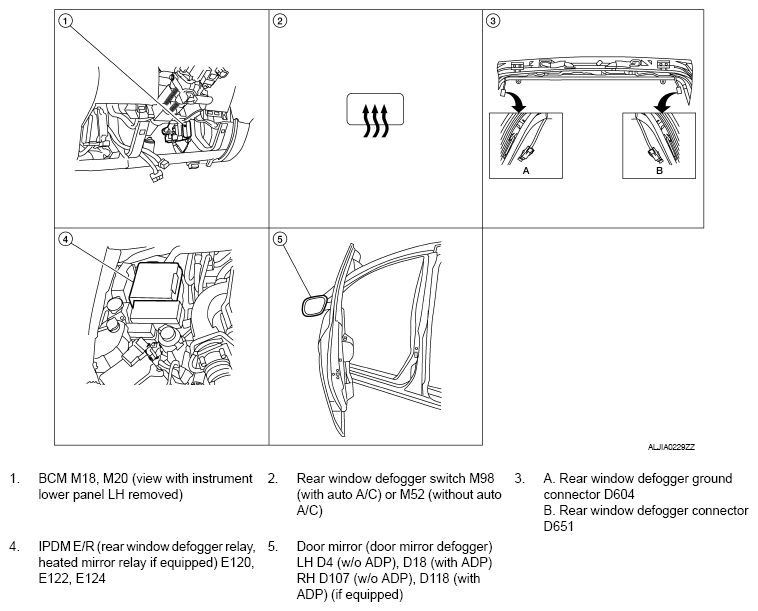 1

2

3

A

B

4

5

ALJIA0229ZZ

1. BCM M18, M20 (view with instrument lower panel LH removed)

2. Rear window defogger switch M98 (with auto A/C) or M52 (without auto A/C)

3. A. Rear window defogger ground connector D604
B. Rear window defogger connector D651

4. IPDM E/R (rear window defogger relay, heated mirror relay if equipped) E120, E122, E124

5. Door mirror (door mirror defogger) LH D4 (w/o ADP), D18 (with ADP) RH D107 (w/o ADP), D118 (with ADP) (if equipped)