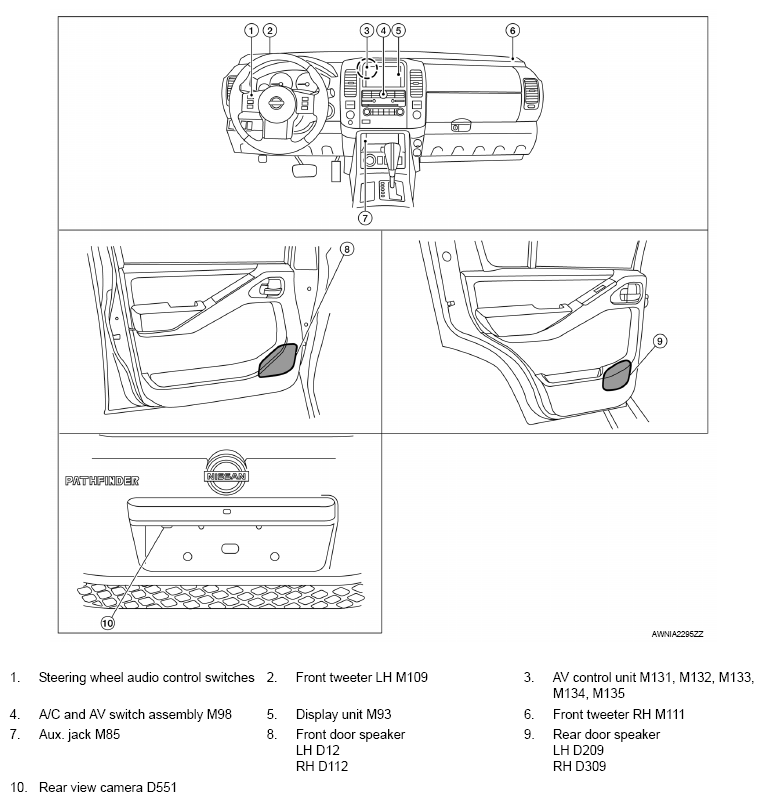 1 2 3 4 5 6

7

8

9

PATHFINDER

NISSAN

10

AWNIA2295ZZ

1. Steering wheel audio control switches
2. Front tweeter LH M109
3. AV control unit M131, M132, M133, M134, M135
4. A/C and AV switch assembly M98
5. Display unit M93
6. Front tweeter RH M111
7. Aux. jack M85
8. Front door speaker LH D12 RH D112
9. Rear door speaker LH D209 RH D309
10. Rear view camera D551