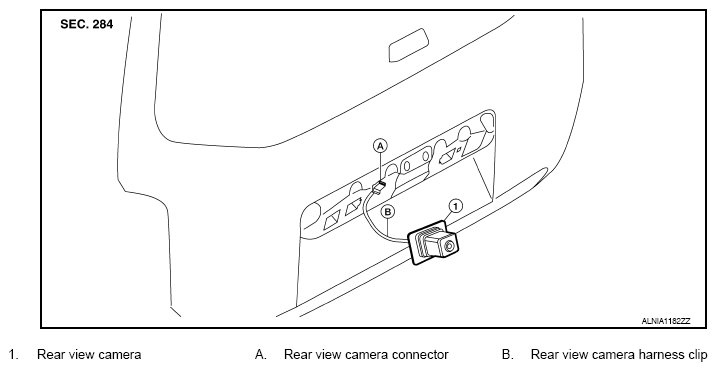 SEC. 284

A

B

1

ALNIA1182ZZ

1. Rear view camera

A. Rear view camera connector

B. Rear view camera harness clip