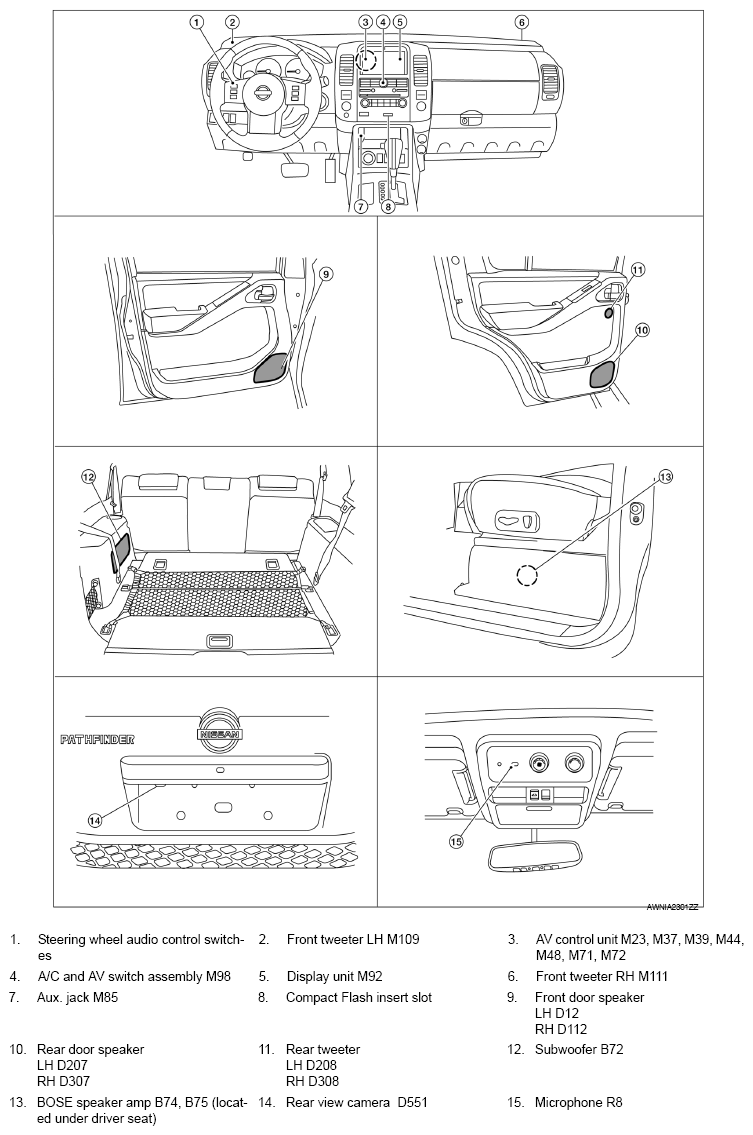 1
2
3
4
5
6
7
8
9
11
10
12
13
PATHFINDER
NISSAN
14
15
AWNIA2301ZZ

1. Steering wheel audio control switches
2. Front tweeter LH M109
3. AV control unit M23, M37, M39, M44, M48, M71, M72
4. A/C and AV switch assembly M98
5. Display unit M92
6. Front tweeter RH M111
7. Aux. jack M85
8. Compact Flash insert slot
9. Front door speaker
LH D12
RH D112
10. Rear door speaker
LH D207
RH D307
11. Rear tweeter
LH D208
RH D308
12. Subwoofer B72
13. BOSE speaker amp B74, B75 (located under driver seat)
14. Rear view camera D551
15. Microphone R8