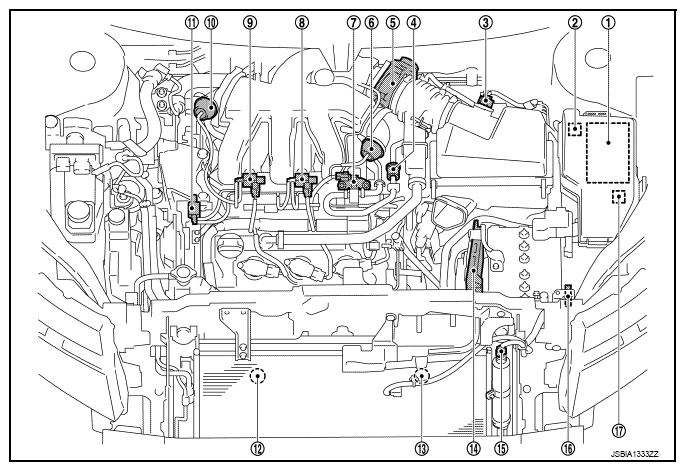 ⑪ ⑩ ⑨ ⑧ ⑦ ⑥ ⑤ ④ ③ ② ①

⑫ ⑬ ⑭ ⑮ ⑯ ⑰

JSBIA1333ZZ