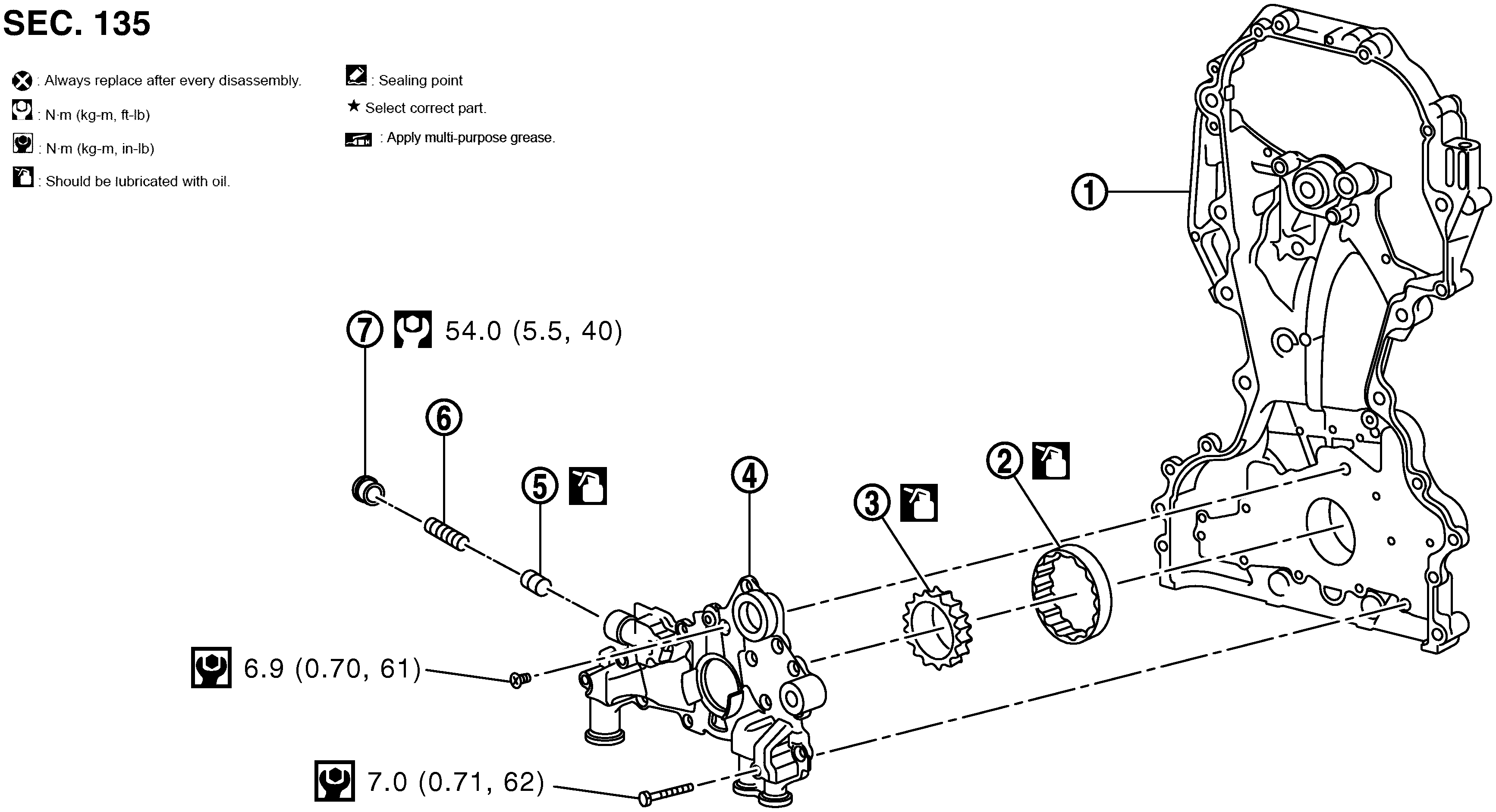 SEC. 135

: Always replace after every disassembly.

: N·m (kg-m, ft-lb)

: N·m (kg-m, in-lb)

: Should be lubricated with oil.

: Sealing point

★ Select correct part.

: Apply multi-purpose grease.

1

7 54.0 (5.5, 40)

6

5

4

3

2

6.9 (0.70, 61)

7.0 (0.71, 62)