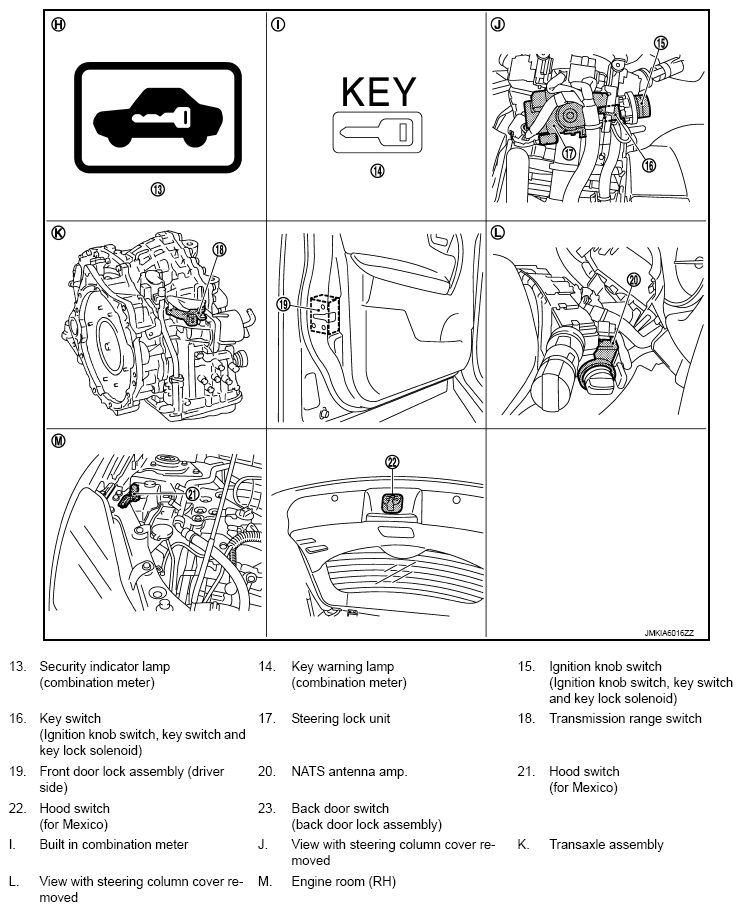 H

13

I

KEY

14

J

15

17

16

K

18

19

L

20

M

21

22

JMKIA5016ZZ

13. Security indicator lamp (combination meter)

14. Key warning lamp (combination meter)

15. Ignition knob switch (Ignition knob switch, key switch and key lock solenoid)

16. Key switch (Ignition knob switch, key switch and key lock solenoid)

17. Steering lock unit

18. Transmission range switch

19. Front door lock assembly (driver side)

20. NATS antenna amp.

21. Hood switch (for Mexico)

22. Hood switch (for Mexico)

23. Back door switch (back door lock assembly)

I. Built in combination meter

J. View with steering column cover removed

K. Transaxle assembly

L. View with steering column cover removed

M. Engine room (RH)