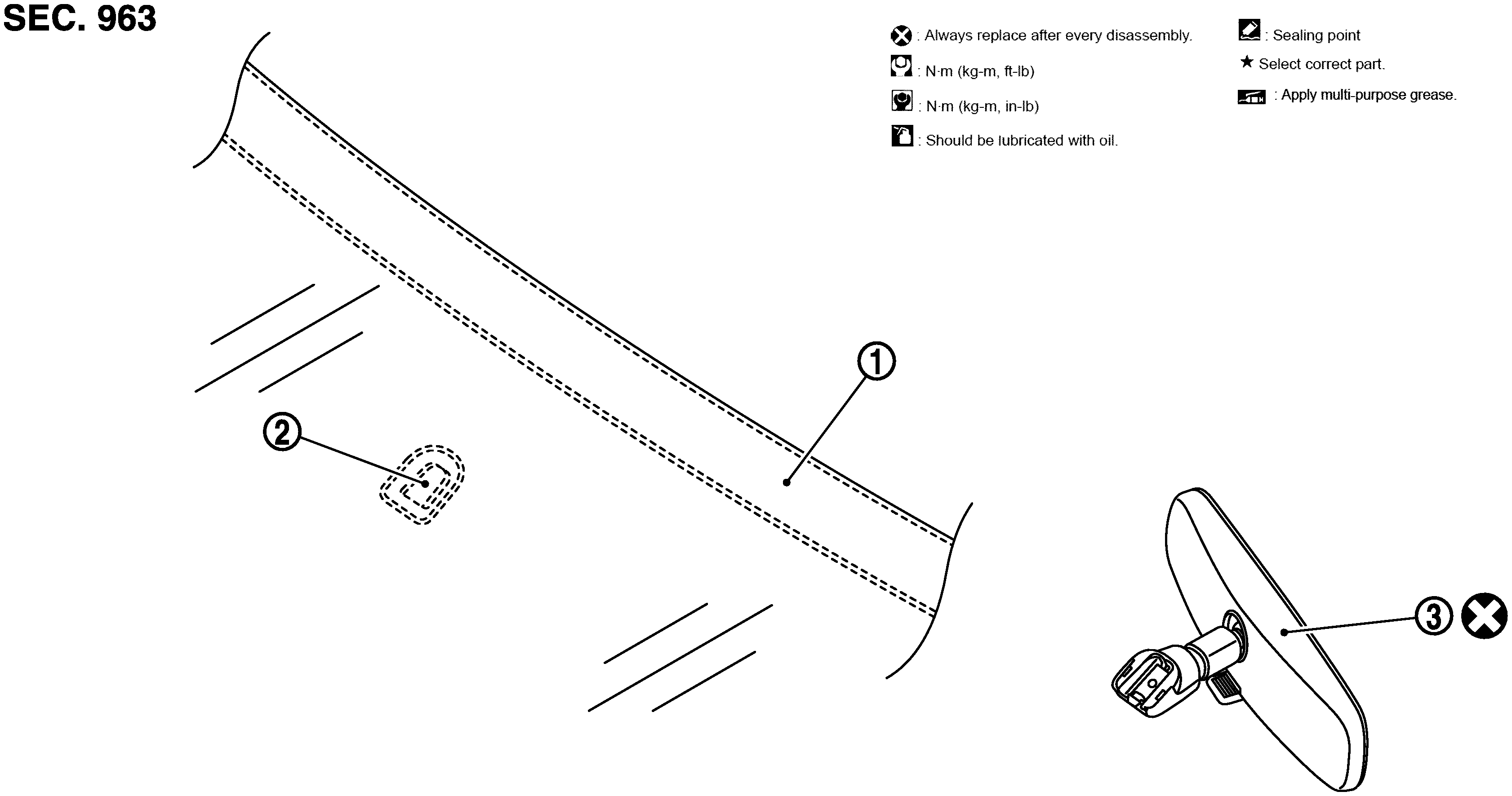 SEC. 963

: Always replace after every disassembly.
: N·m (kg-m, ft-lb)
: N·m (kg-m, in-lb)
: Should be lubricated with oil.

: Sealing point
★ Select correct part.
: Apply multi-purpose grease.

1

2

3