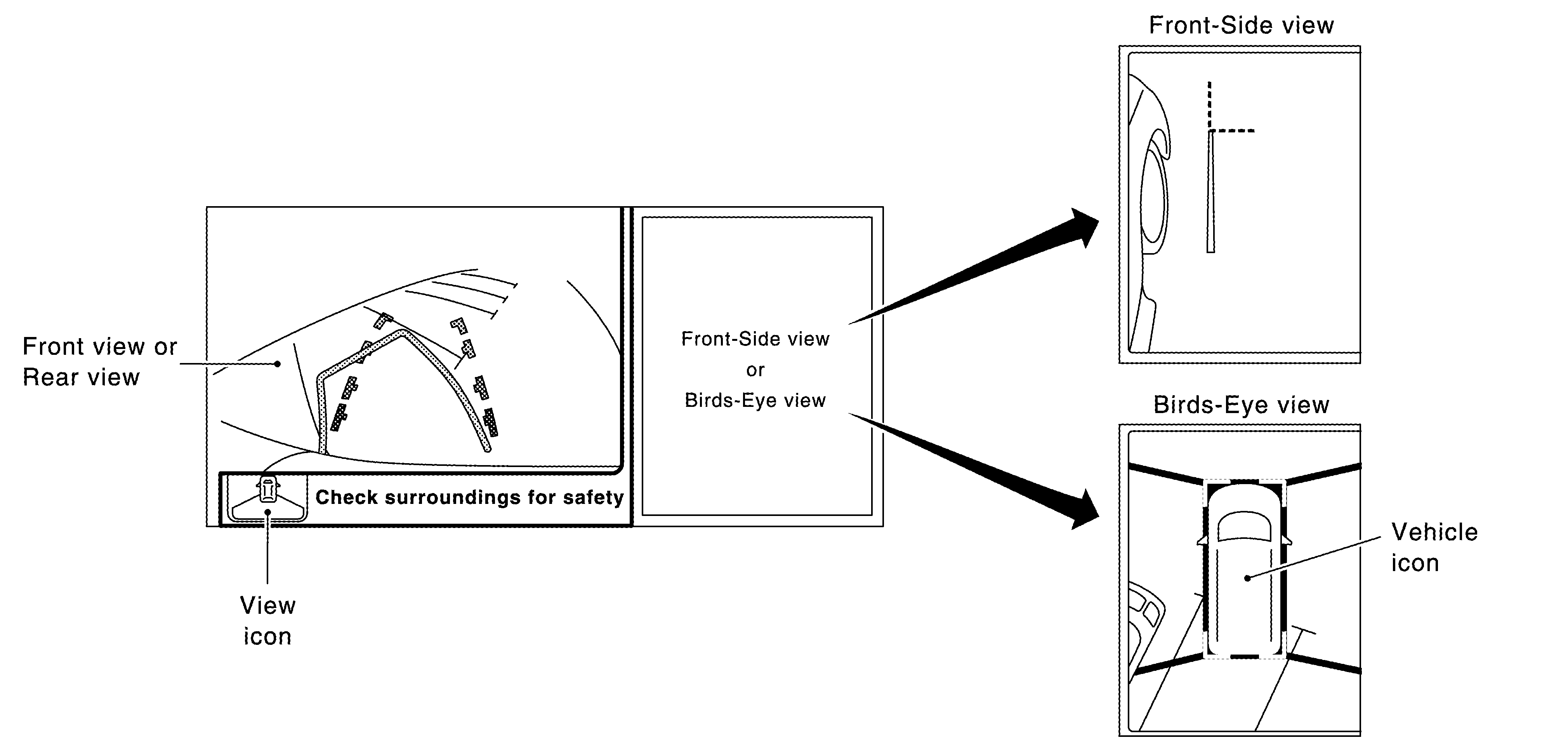 Front view or
Rear view

Check surroundings for safety

View
icon

Front-Side view
or
Birds-Eye view

Front-Side view

Birds-Eye view

Vehicle
icon