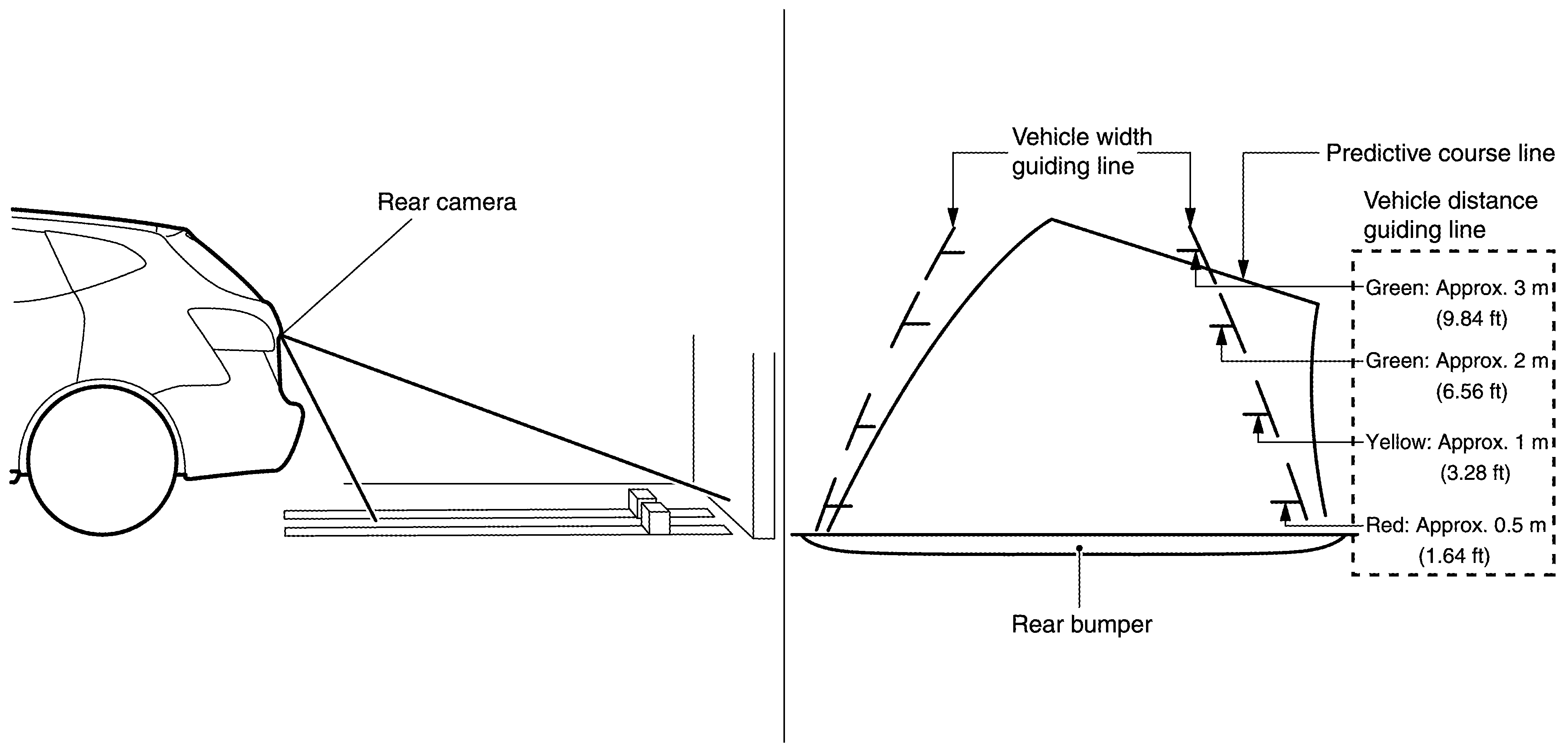 Rear camera

Vehicle width guiding line

Predictive course line

Vehicle distance guiding line

Green: Approx. 3 m (9.84 ft)

Green: Approx. 2 m (6.56 ft)

Yellow: Approx. 1 m (3.28 ft)

Red: Approx. 0.5 m (1.64 ft)

Rear bumper