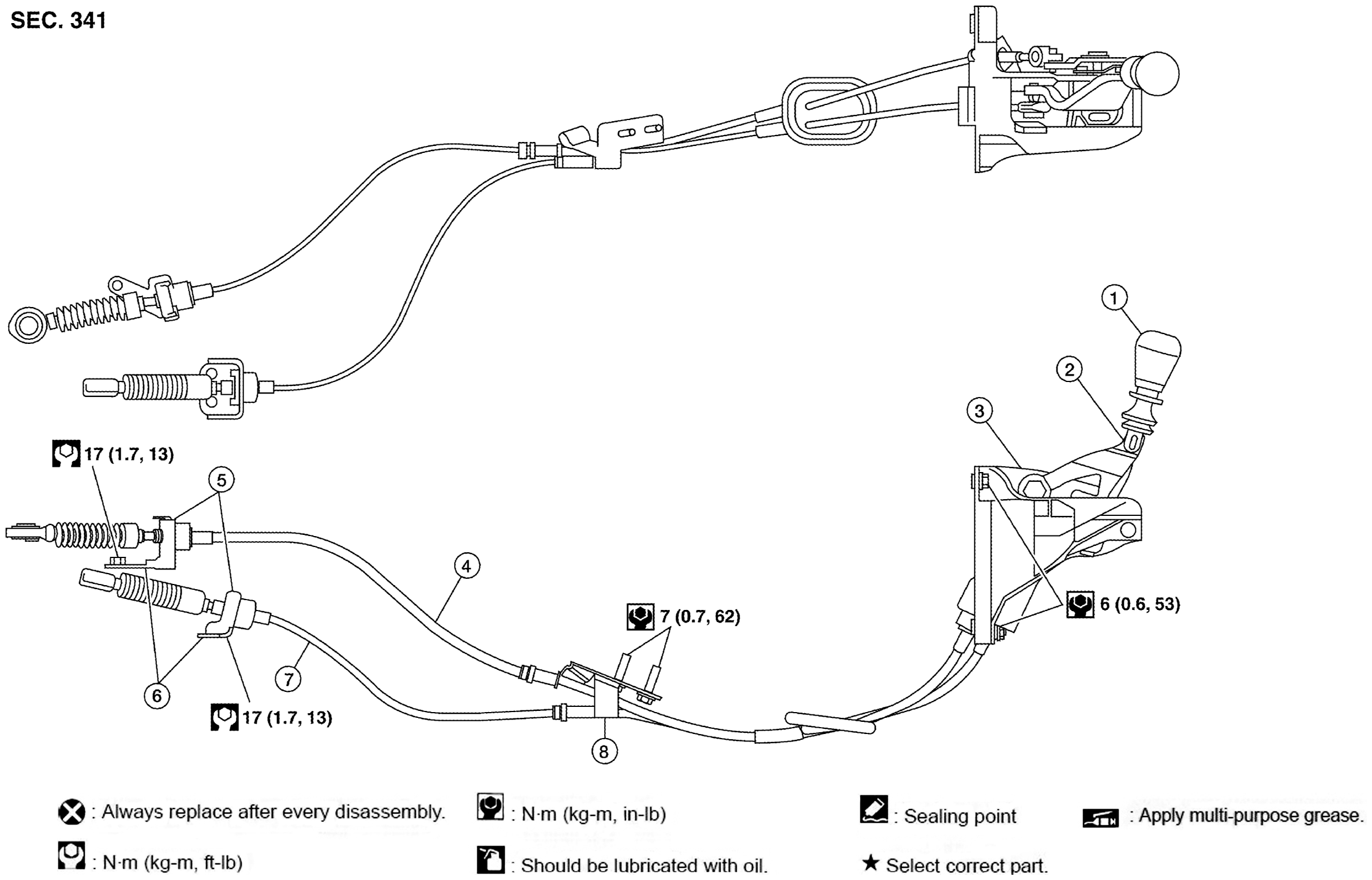 SEC. 341

1

2

3

17 (1.7, 13)

5

4

6 (0.6, 53)

7 (0.7, 62)

7

6

17 (1.7, 13)

8

: Always replace after every disassembly.

: N·m (kg-m, in-lb)

: Sealing point

: Apply multi-purpose grease.

: N·m (kg-m, ft-lb)

: Should be lubricated with oil.

★ Select correct part.