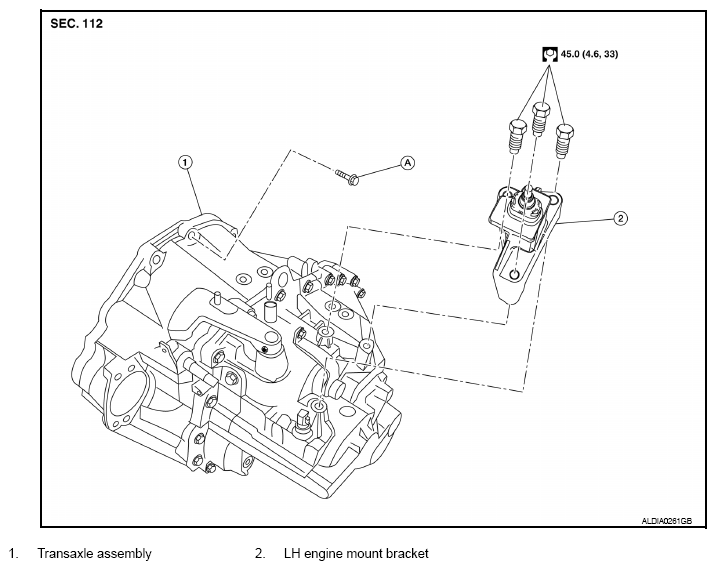 SEC. 112

45.0 (4.6, 33)

1

A

2

ALDIA0261GB

1. Transaxle assembly

2. LH engine mount bracket