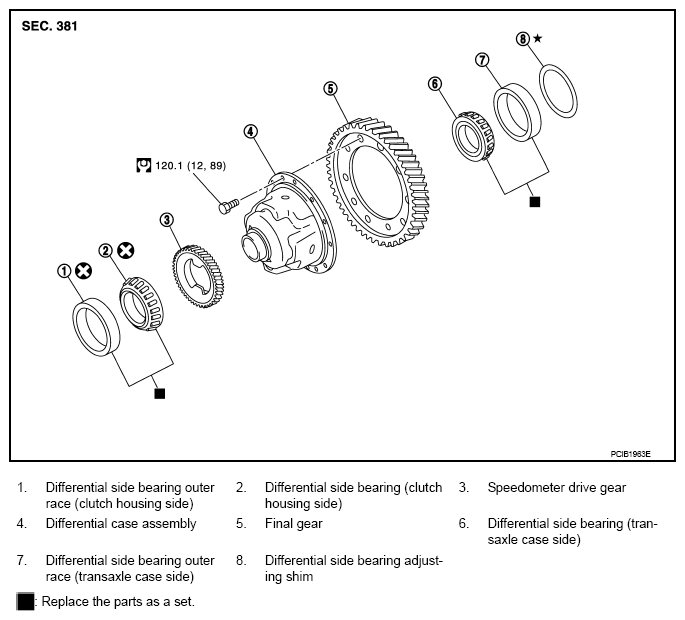 SEC. 381

8 ★

7

6

5

4

120.1 (12, 89)

3

2

1

PCIB1963E

1. Differential side bearing outer race (clutch housing side)
2. Differential side bearing (clutch housing side)
3. Speedometer drive gear
4. Differential case assembly
5. Final gear
6. Differential side bearing (transaxle case side)
7. Differential side bearing outer race (transaxle case side)
8. Differential side bearing adjusting shim

■: Replace the parts as a set.