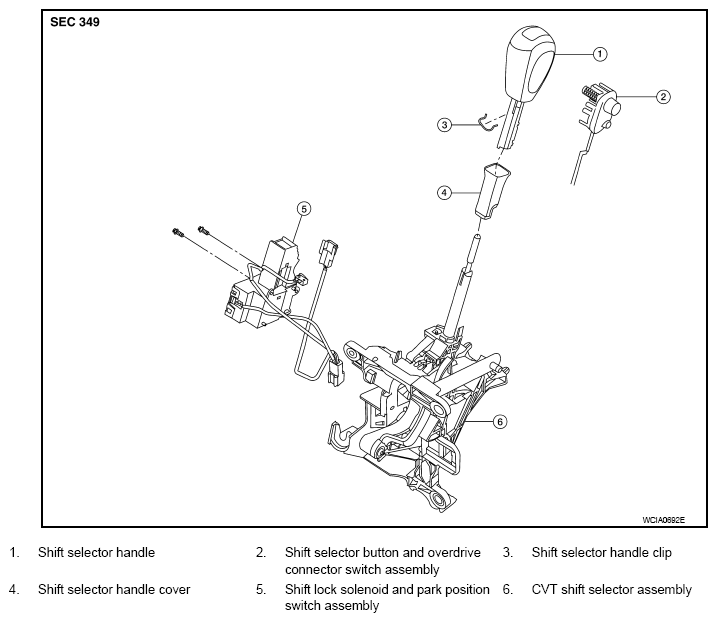 SEC 349

1

2

3

4

5

6

WCIA0692E

1. Shift selector handle
2. Shift selector button and overdrive connector switch assembly
3. Shift selector handle clip
4. Shift selector handle cover
5. Shift lock solenoid and park position switch assembly
6. CVT shift selector assembly