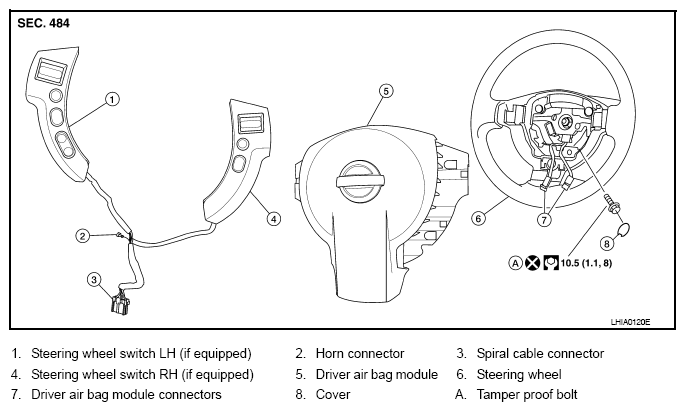 SEC. 484

1

2

3

4

5

6

7

8

A

10.5 (1.1, 8)

LHIA0120E

1. Steering wheel switch LH (if equipped)
2. Horn connector
3. Spiral cable connector
4. Steering wheel switch RH (if equipped)
5. Driver air bag module
6. Steering wheel
7. Driver air bag module connectors
8. Cover
A. Tamper proof bolt