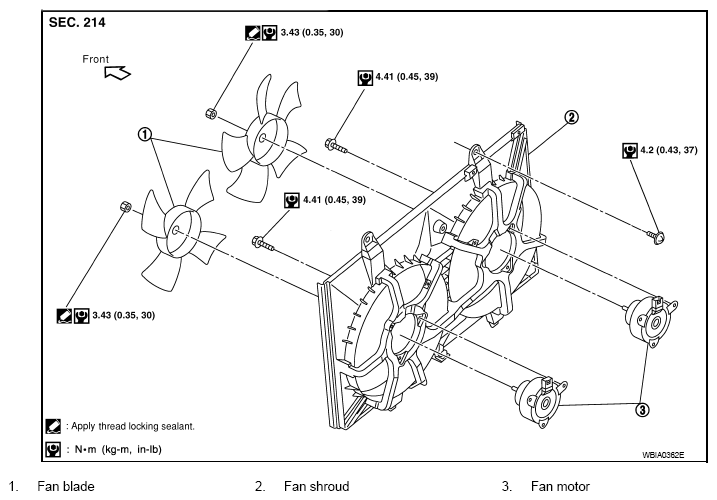 SEC. 214

Front

3.43 (0.35, 30)

4.41 (0.45, 39)

①

②

4.2 (0.43, 37)

4.41 (0.45, 39)

3.43 (0.35, 30)

③

: Apply thread locking sealant.

: N•m (kg-m, in-lb)

WBIA0362E

1. Fan blade
2. Fan shroud
3. Fan motor