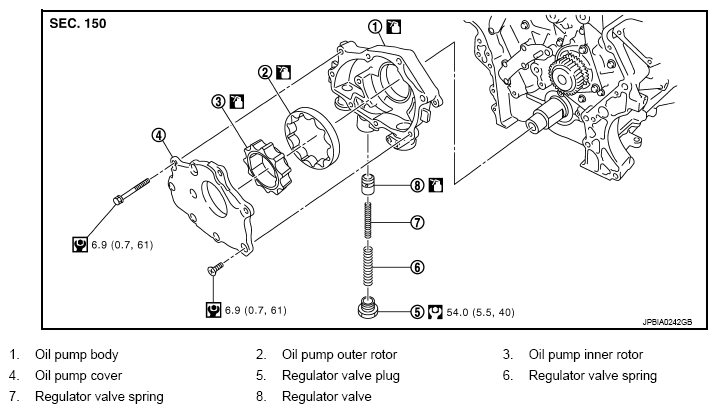 SEC. 150

①
②
③
④
⑧
⑦
⑥
⑤ 54.0 (5.5, 40)

6.9 (0.7, 61)

6.9 (0.7, 61)

JPBIA0242GB

1. Oil pump body
2. Oil pump outer rotor
3. Oil pump inner rotor
4. Oil pump cover
5. Regulator valve plug
6. Regulator valve spring
7. Regulator valve spring
8. Regulator valve