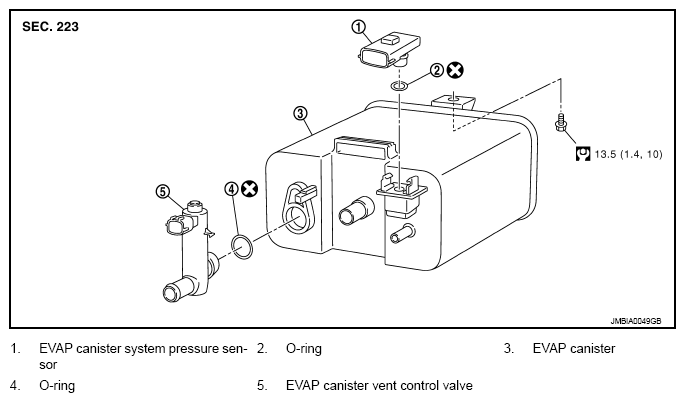 SEC. 223

①

②

③

④

⑤

13.5 (1.4, 10)

JMBIA0049GB

1. EVAP canister system pressure sensor
2. O-ring
3. EVAP canister
4. O-ring
5. EVAP canister vent control valve