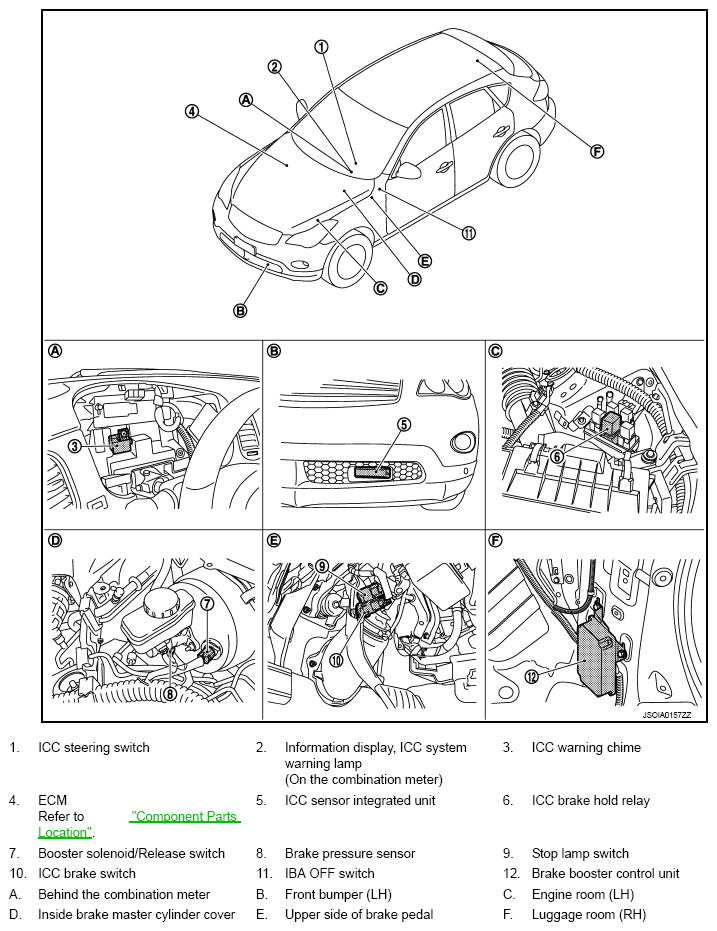 1

2

A

4

F

11

E

D

C

B

A

3

B

5

C

6

D

7

8

E

9

10

F

12

JSOIA0157ZZ

1. ICC steering switch
2. Information display, ICC system warning lamp (On the combination meter)
3. ICC warning chime
4. ECM Refer to "Component Parts Location".
5. ICC sensor integrated unit
6. ICC brake hold relay
7. Booster solenoid/Release switch
8. Brake pressure sensor
9. Stop lamp switch
10. ICC brake switch
11. IBA OFF switch
12. Brake booster control unit
A. Behind the combination meter
B. Front bumper (LH)
C. Engine room (LH)
D. Inside brake master cylinder cover
E. Upper side of brake pedal
F. Luggage room (RH)