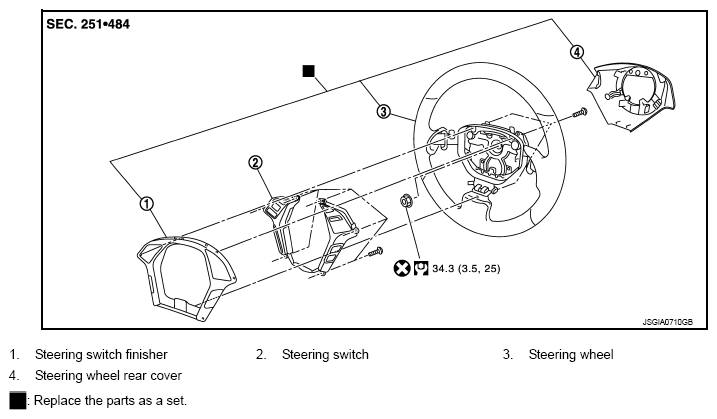 SEC. 251•484

④

■

③

②

①

34.3 (3.5, 25)

JSGIA0710GB

1. Steering switch finisher
2. Steering switch
3. Steering wheel
4. Steering wheel rear cover

■: Replace the parts as a set.