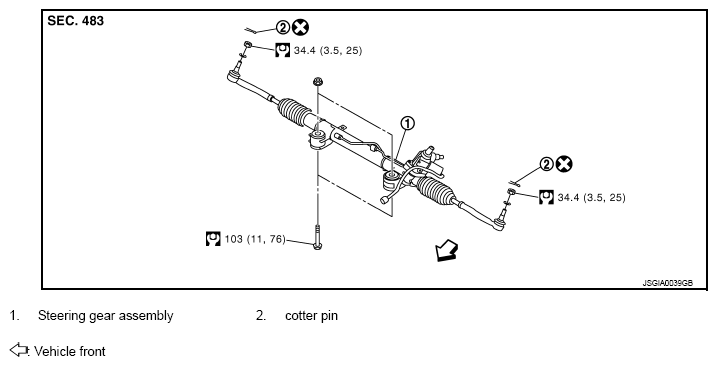 SEC. 483

2

34.4 (3.5, 25)

1

2

34.4 (3.5, 25)

103 (11, 76)

JSGIA0039GB

1. Steering gear assembly

2. cotter pin

: Vehicle front