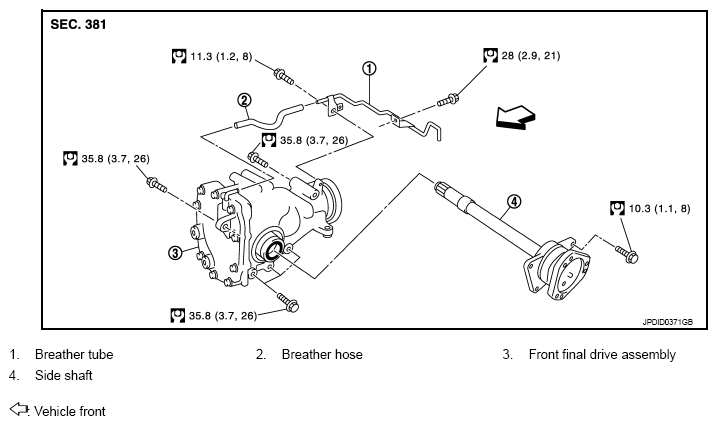 SEC. 381

11.3 (1.2, 8)

28 (2.9, 21)

1

2

35.8 (3.7, 26)

35.8 (3.7, 26)

4

10.3 (1.1, 8)

3

35.8 (3.7, 26)

JPDID0371GB

1. Breather tube
2. Breather hose
3. Front final drive assembly
4. Side shaft

: Vehicle front