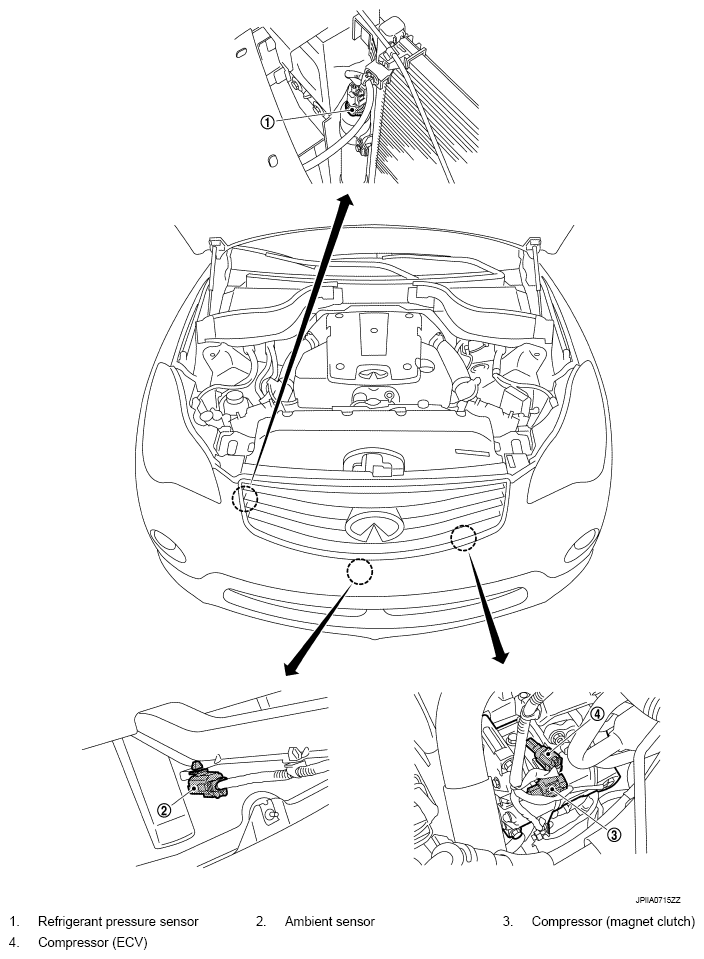 ①

②

④

③

JPIIA0715ZZ

1. Refrigerant pressure sensor
2. Ambient sensor
3. Compressor (magnet clutch)
4. Compressor (ECV)