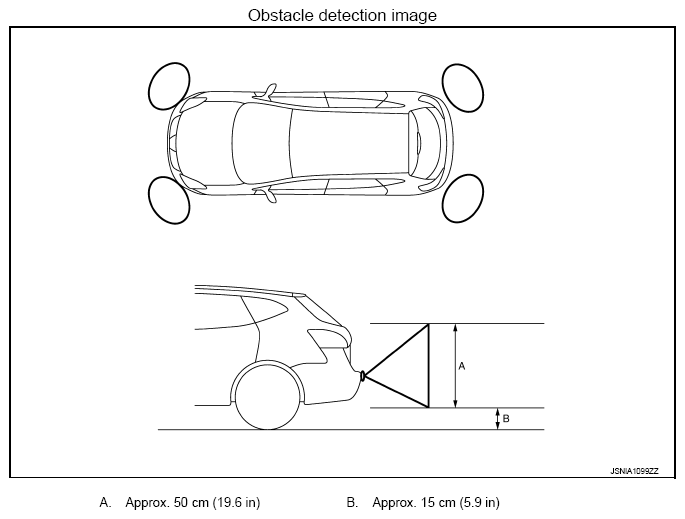 Obstacle detection image

A

B

JSNIA1099ZZ

A. Approx. 50 cm (19.6 in)

B. Approx. 15 cm (5.9 in)