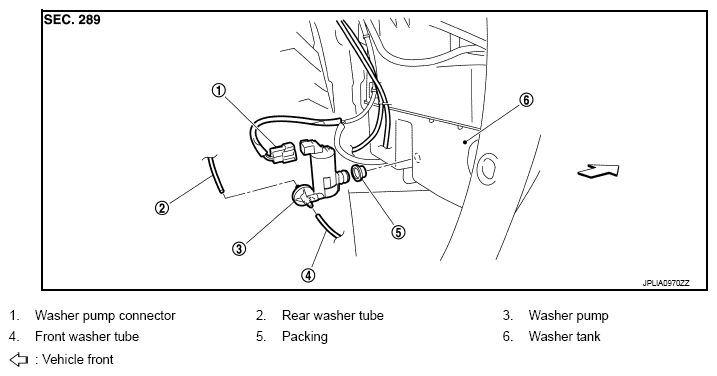 SEC. 289

1

2

3

4

5

6

JPLIA0970ZZ

1. Washer pump connector
2. Rear washer tube
3. Washer pump
4. Front washer tube
5. Packing
6. Washer tank

⇦ : Vehicle front